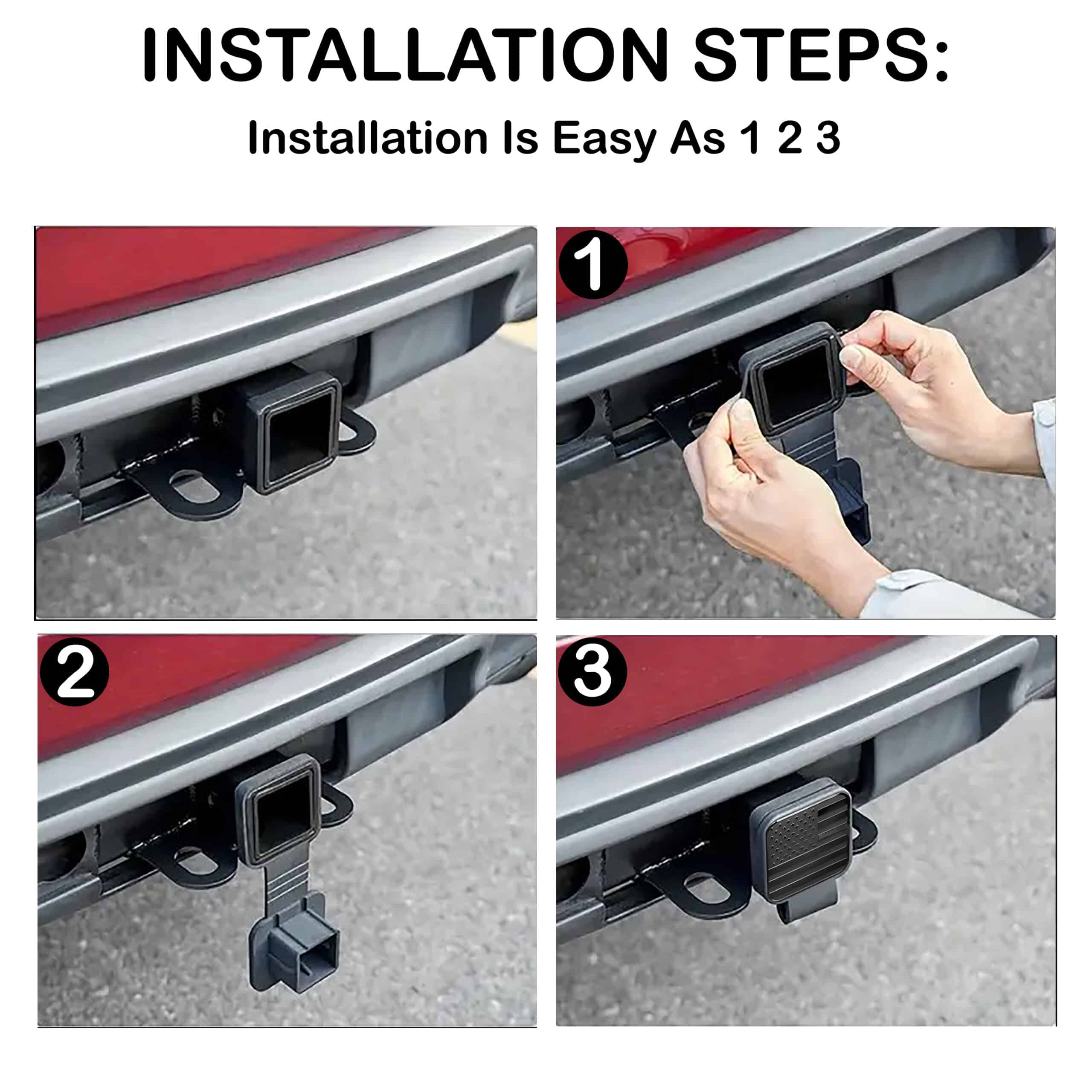 INSTALLATION STEPS:

Installation Is Easy As 1 2 3

1

2

3