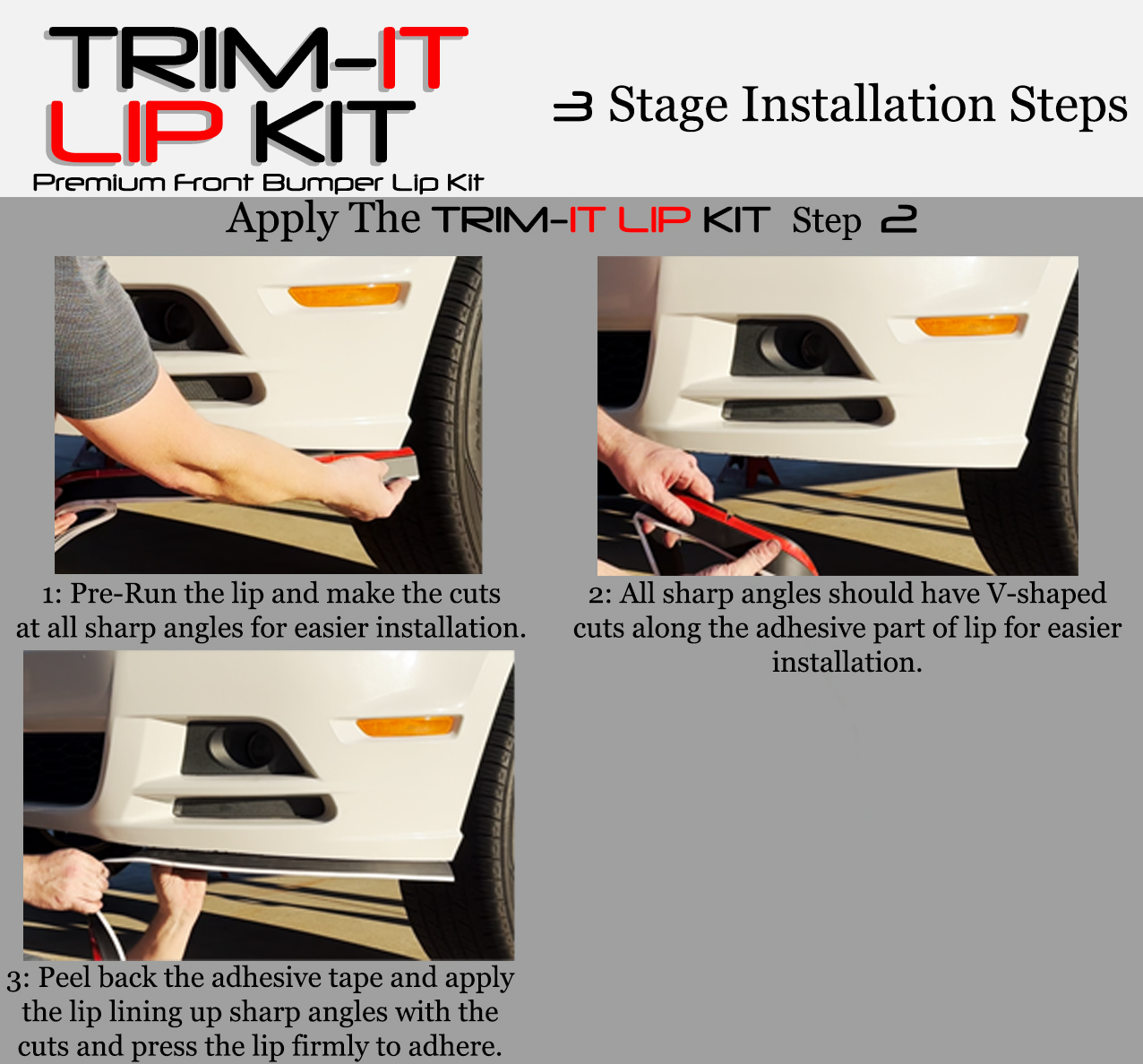 TRIM-IT LIP KIT
Premium Front Bumper Lip Kit

3 Stage Installation Steps

Apply The TRIM-IT LIP KIT Step 2

1: Pre-Run the lip and make the cuts at all sharp angles for easier installation.

2: All sharp angles should have V-shaped cuts along the adhesive part of lip for easier installation.

3: Peel back the adhesive tape and apply the lip lining up sharp angles with the cuts and press the lip firmly to adhere.